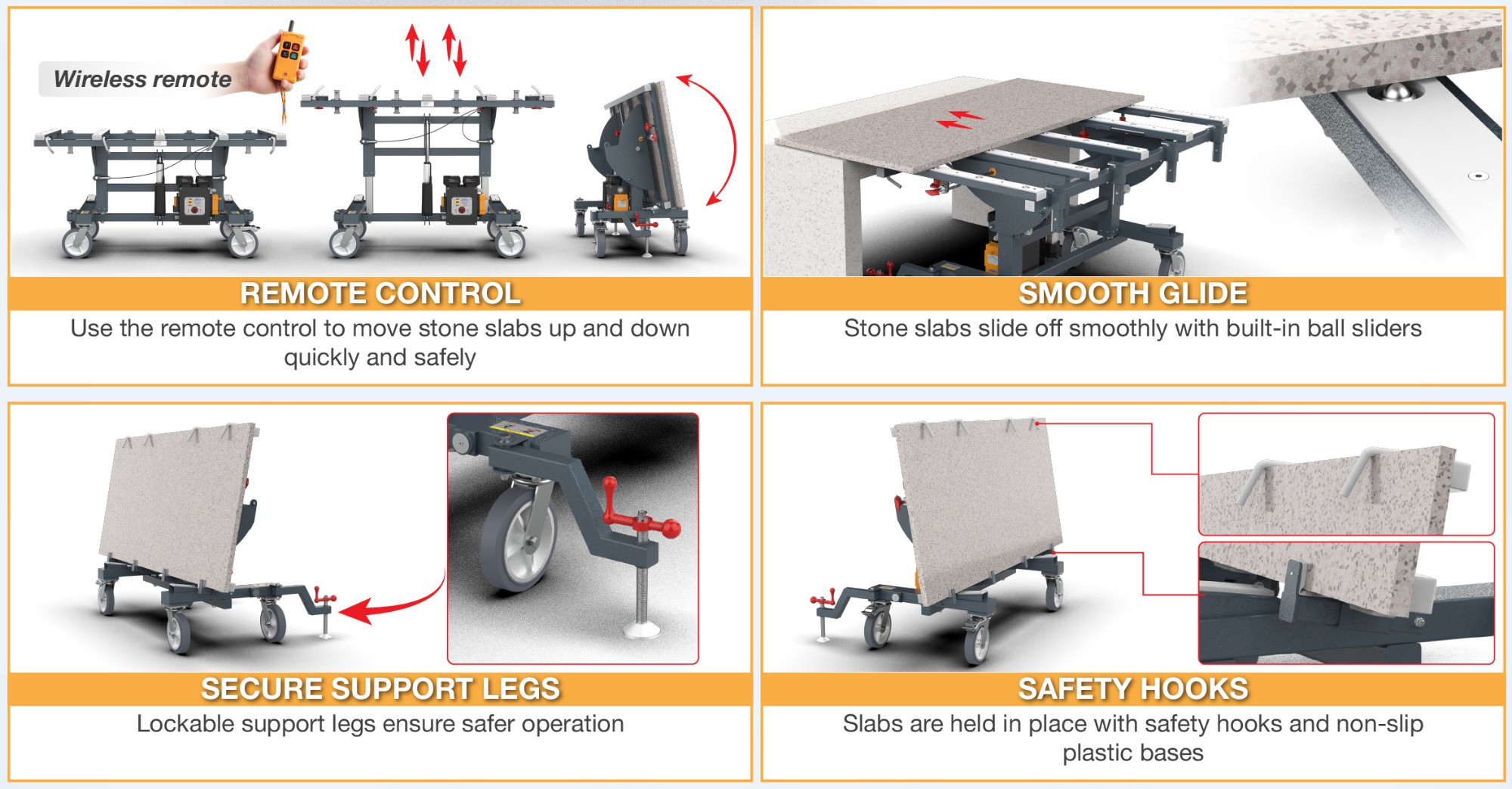 Wireless remote

REMOTE CONTROL

Use the remote control to move stone slabs up and down quickly and safely

SMOOTH GLIDE

Stone slabs slide off smoothly with built-in ball sliders

SECURE SUPPORT LEGS

Lockable support legs ensure safer operation

SAFETY HOOKS

Slabs are held in place with safety hooks and non-slip plastic bases