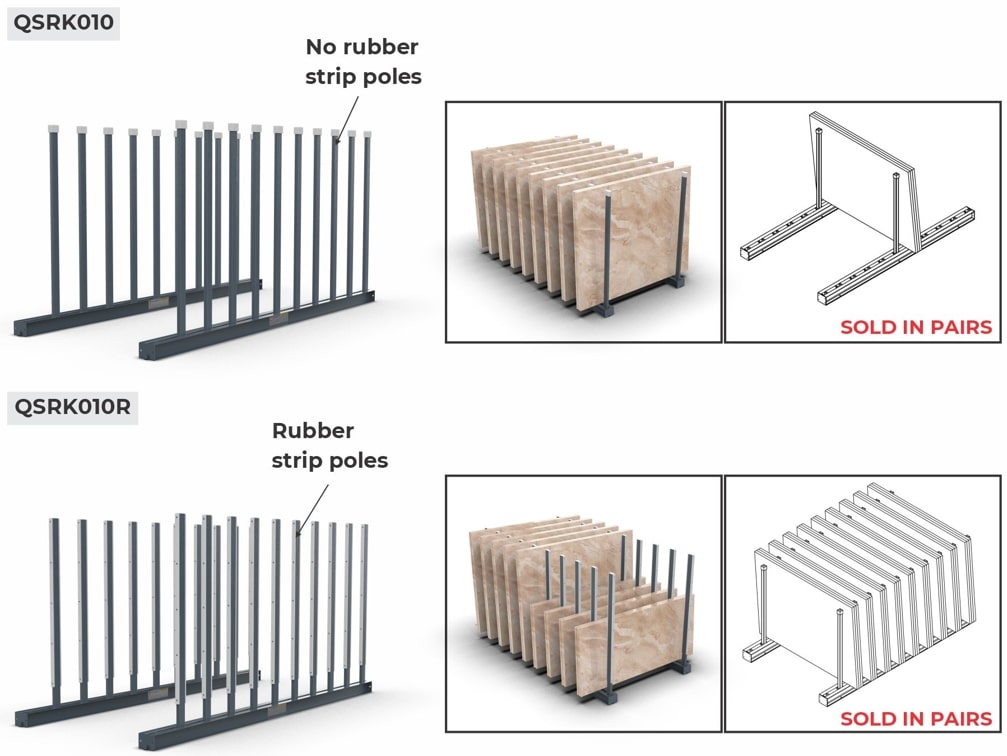 QSRK010

No rubber strip poles

SOLD IN PAIRS

QSRK010R

Rubber strip poles

SOLD IN PAIRS