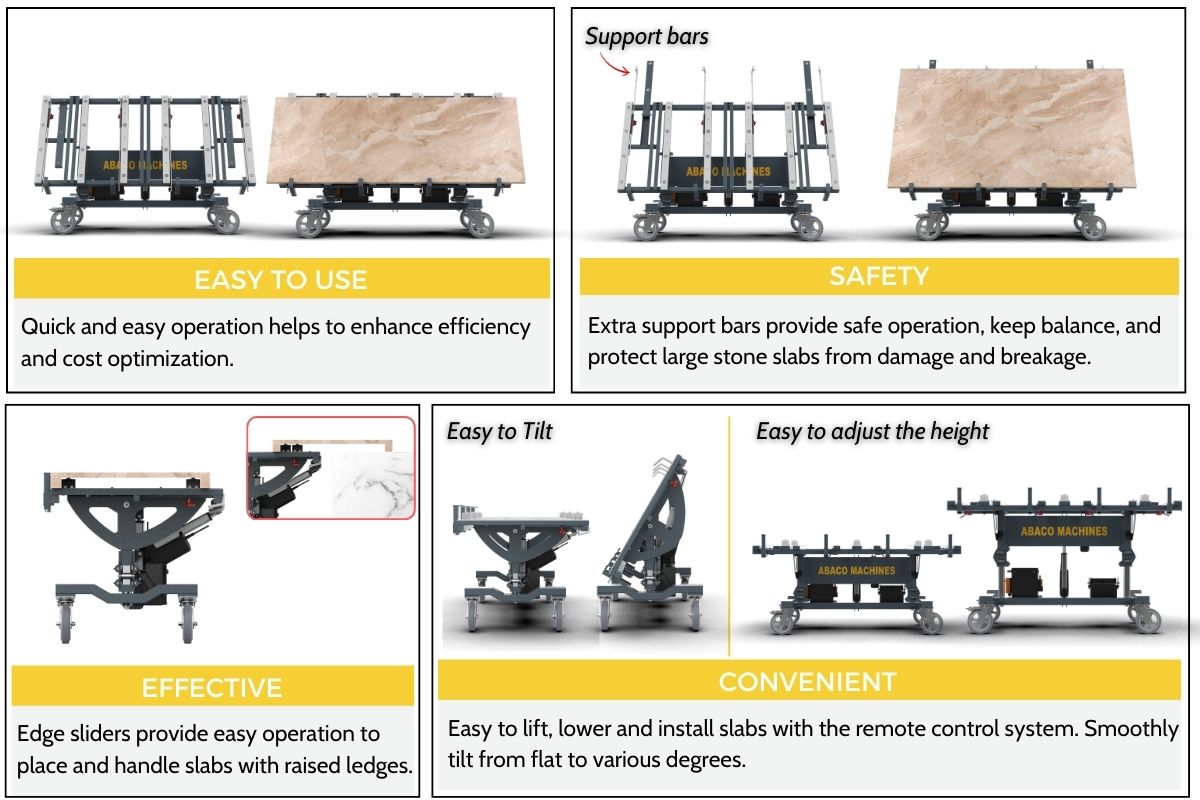 ABACO MACHINES

EASY TO USE

Quick and easy operation helps to enhance efficiency and cost optimization.

Support bars

ABACO MACHINES

SAFETY

Extra support bars provide safe operation, keep balance, and protect large stone slabs from damage and breakage.

EFFECTIVE

Edge sliders provide easy operation to place and handle slabs with raised ledges.

Easy to Tilt

Easy to adjust the height

ABACO MACHINES

ABACO MACHINES

CONVENIENT

Easy to lift, lower and install slabs with the remote control system. Smoothly tilt from flat to various degrees.