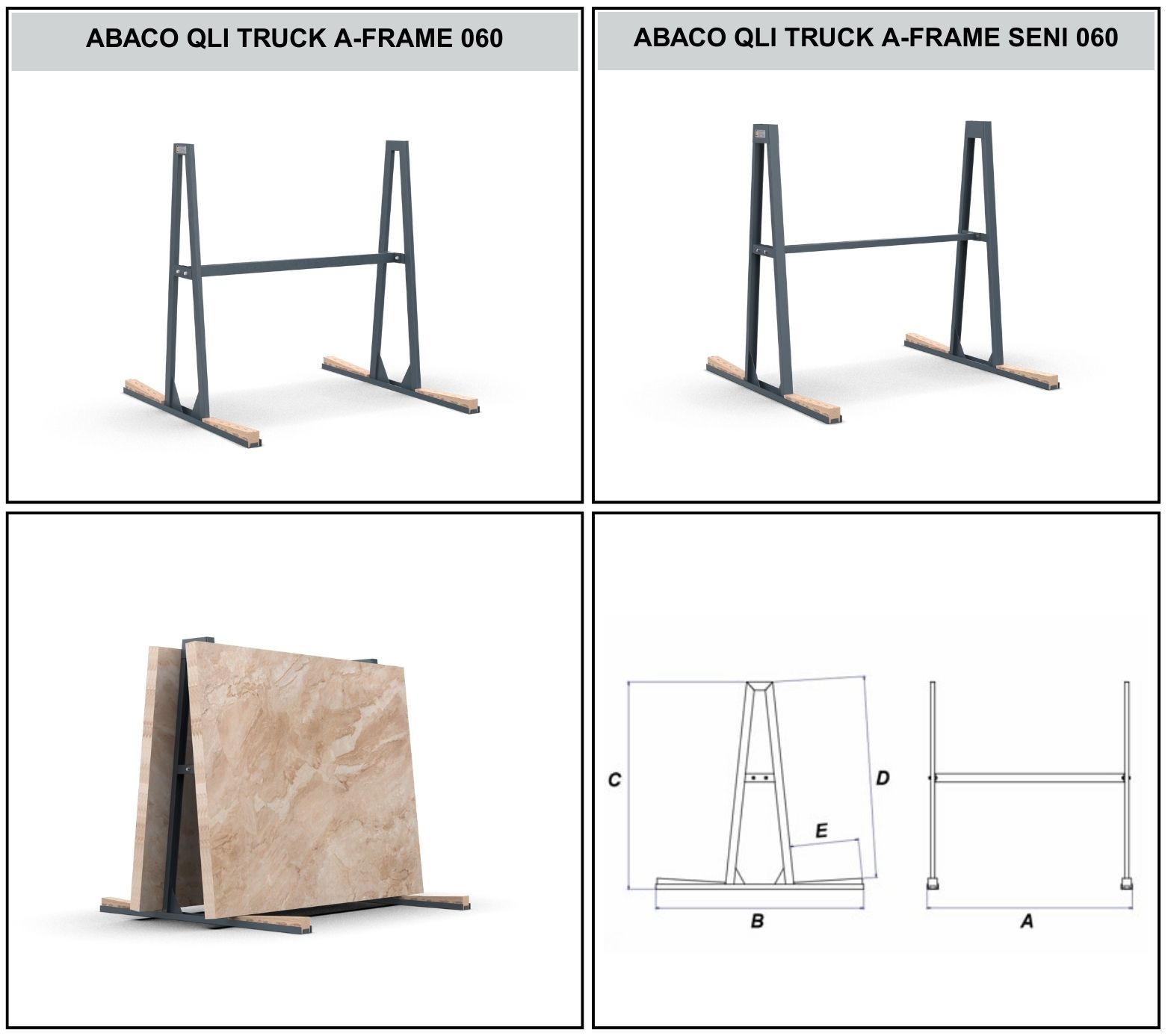 ABACO QLI TRUCK A-FRAME 060

ABACO QLI TRUCK A-FRAME SENI 060

C

D

E

B

A