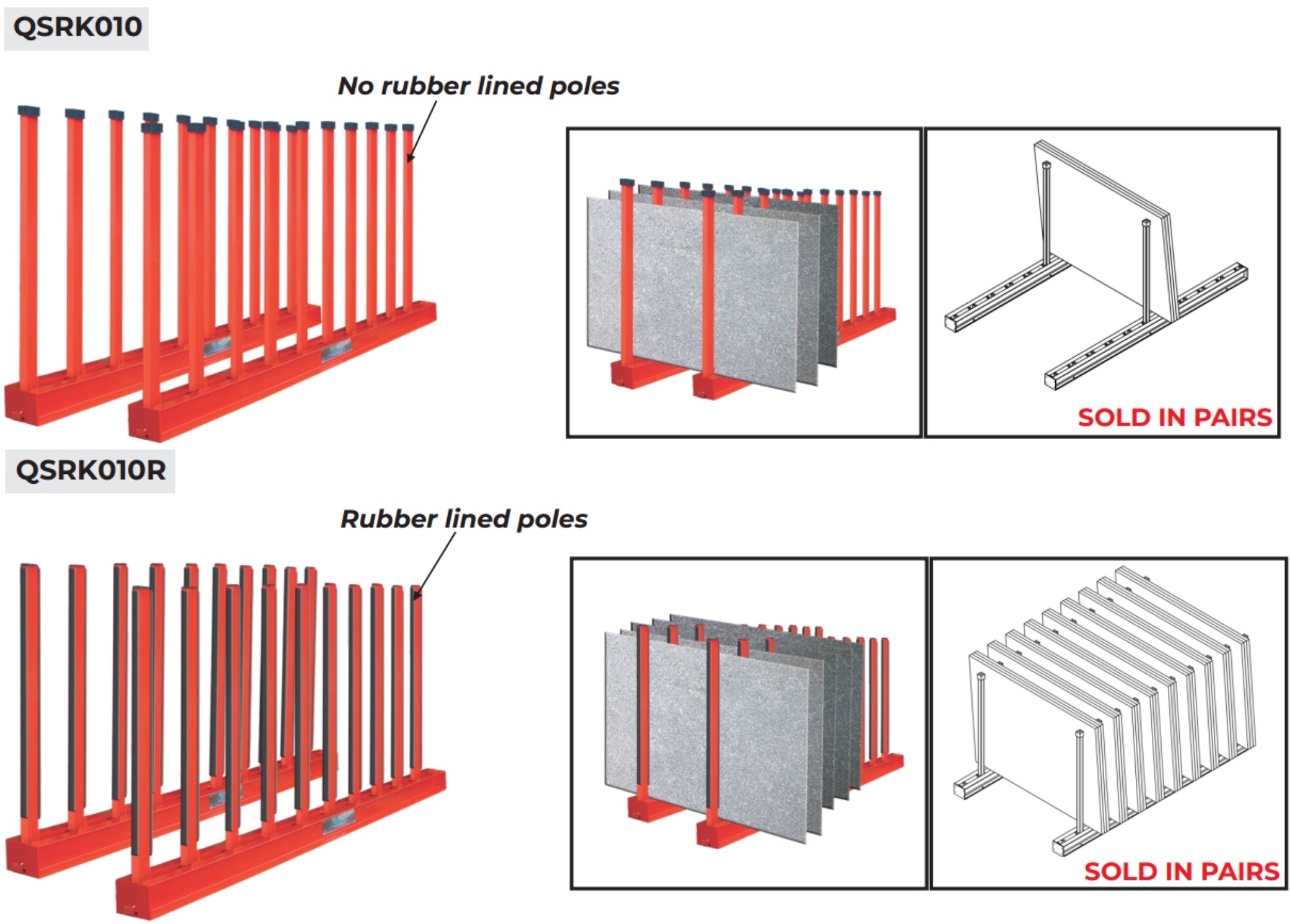 QSRK010

No rubber lined poles

SOLD IN PAIRS

QSRK010R

Rubber lined poles

SOLD IN PAIRS