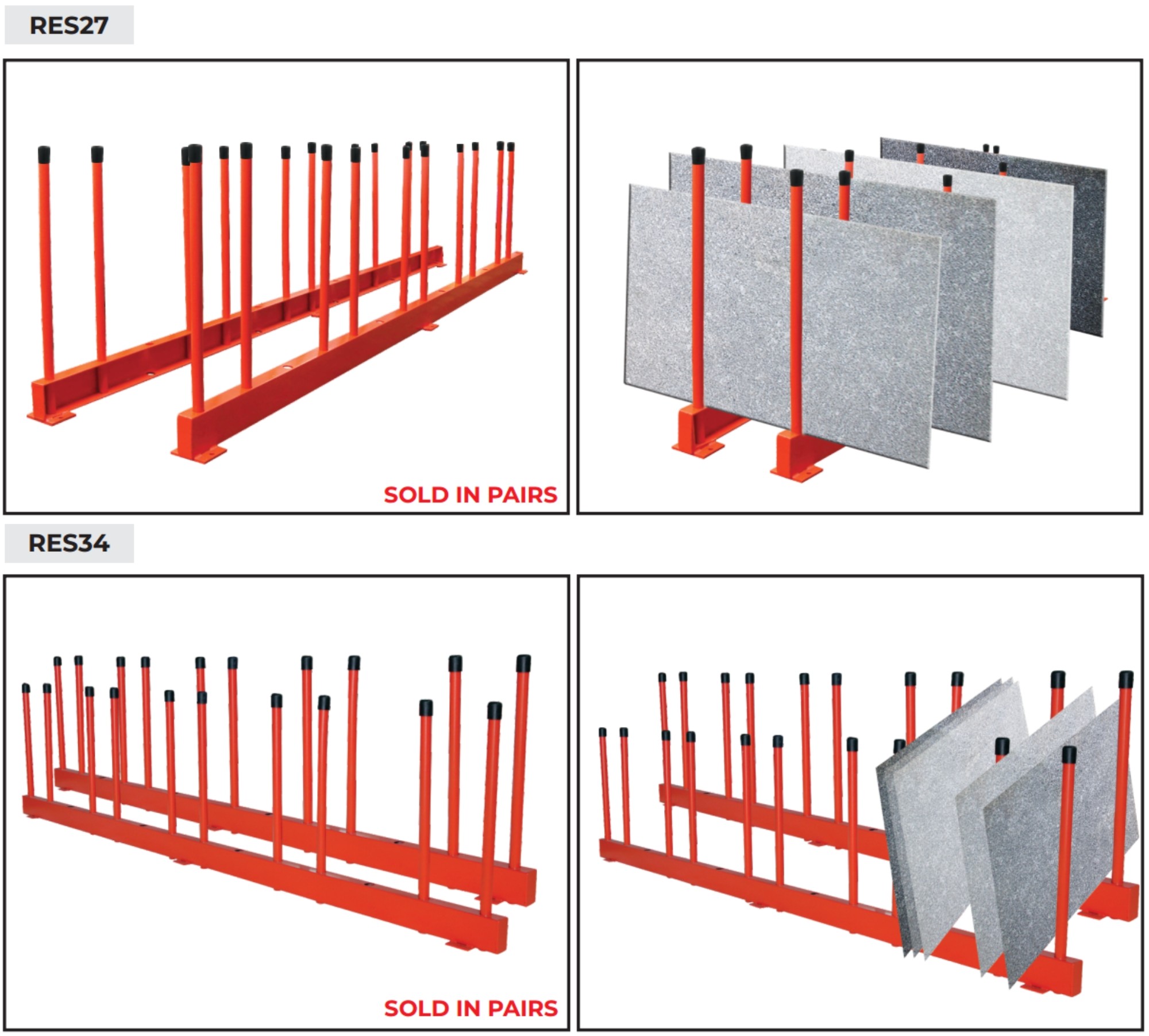 RES27

SOLD IN PAIRS

RES34

SOLD IN PAIRS