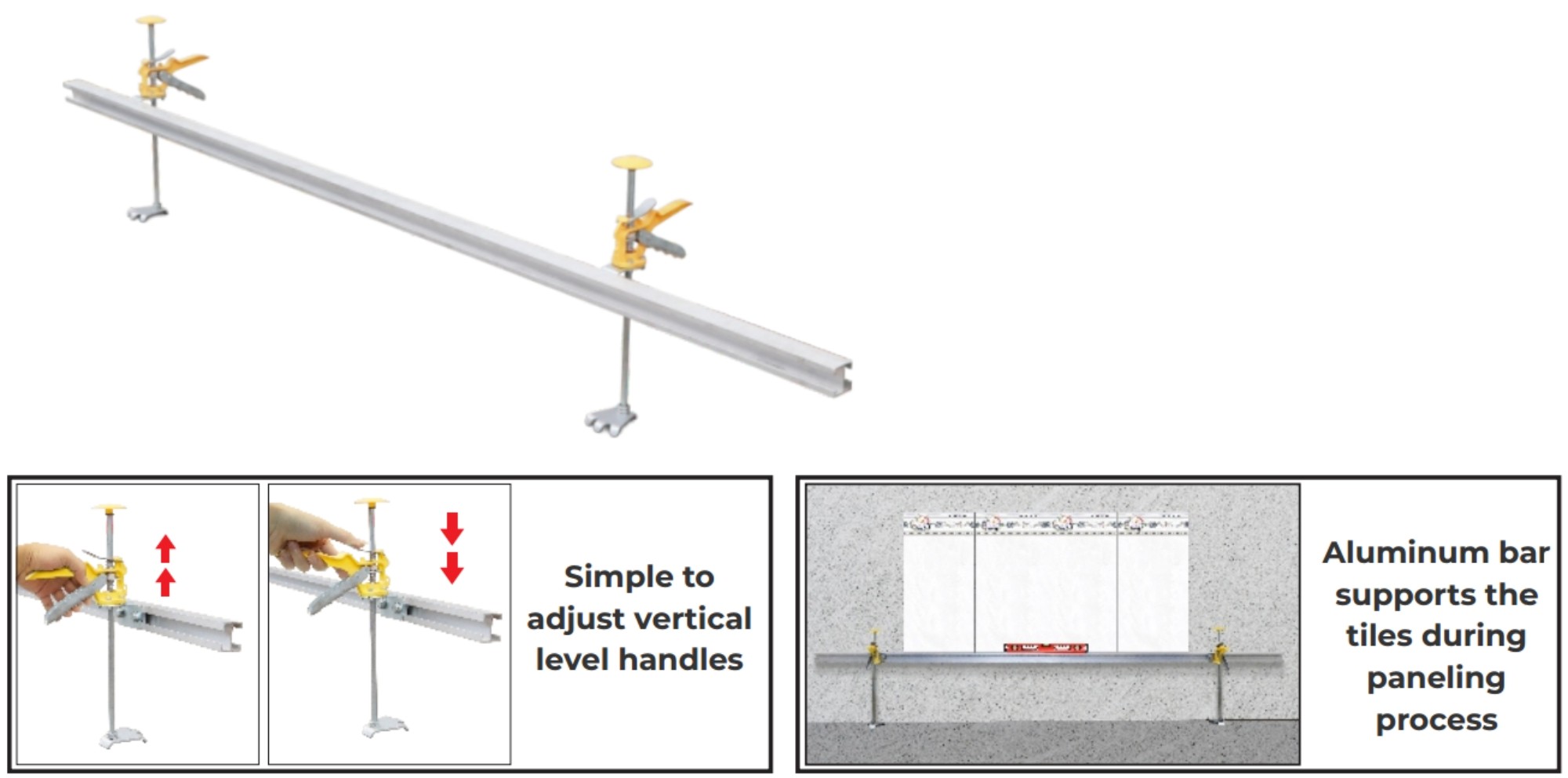 Simple to adjust vertical level handles

Aluminum bar supports the tiles during paneling process