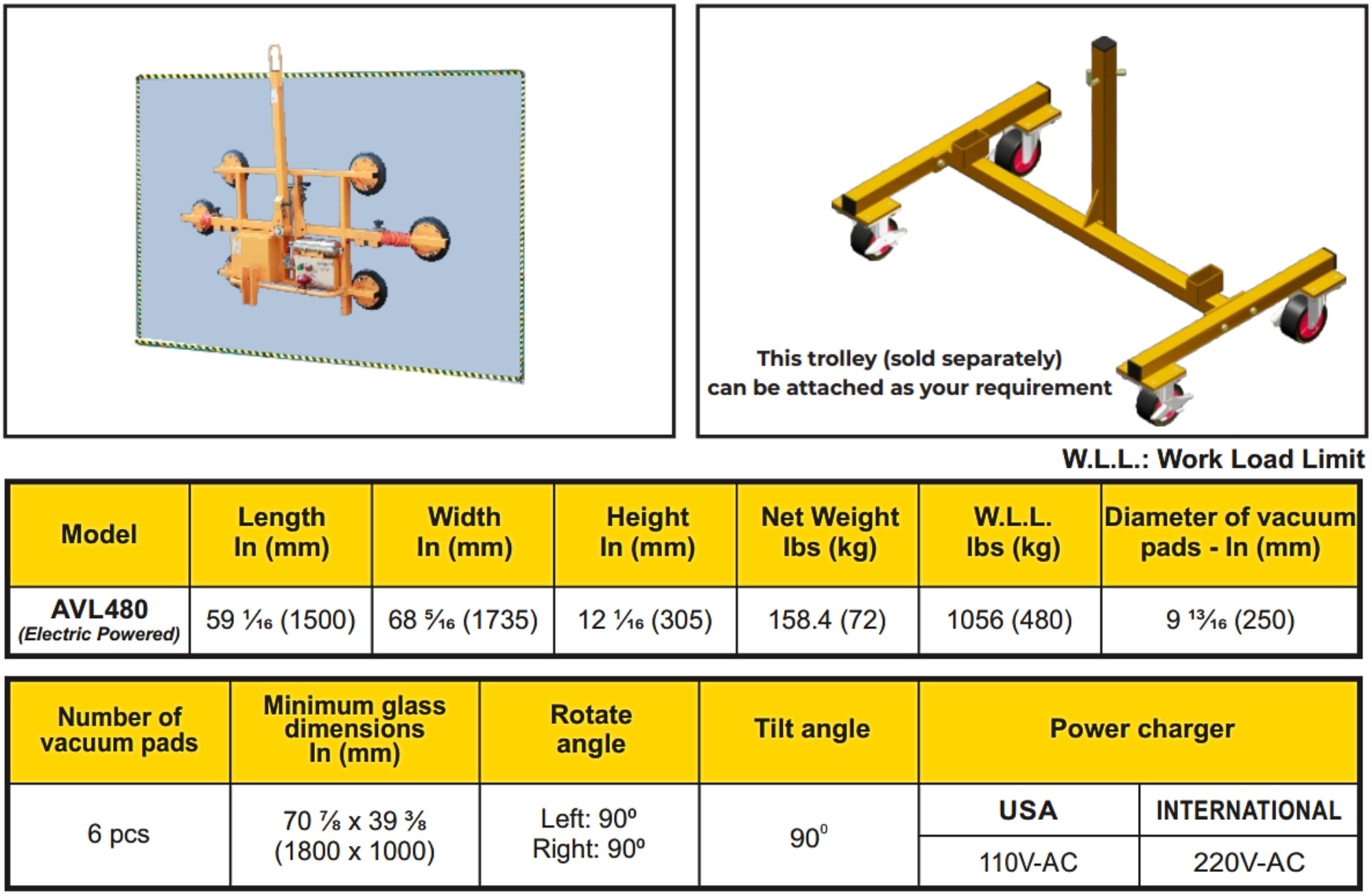 This trolley (sold separately) can be attached as your requirement

W.L.L.: Work Load Limit

| Model | Length In (mm) | Width In (mm) | Height In (mm) | Net Weight lbs (kg) | W.L.L. lbs (kg) | Diameter of vacuum pads - In (mm) |
|---|---|---|---|---|---|---|
| AVL480 (Electric Powered) | 59 $\frac{1}{16}$ (1500) | 68 $\frac{5}{16}$ (1735) | 12 $\frac{1}{16}$ (305) | 158.4 (72) | 1056 (480) | 9 $\frac{13}{16}$ (250) |

| Number of vacuum pads | Minimum glass dimensions In (mm) | Rotate angle | Tilt angle | Power charger | |
|---|---|---|---|---|---|
| | | | | USA | INTERNATIONAL |
| 6 pcs | 70 $\frac{7}{8}$ x 39 $\frac{3}{8}$ (1800 x 1000) | Left: 90º Right: 90º | $90^0$ | 110V-AC | 220V-AC |