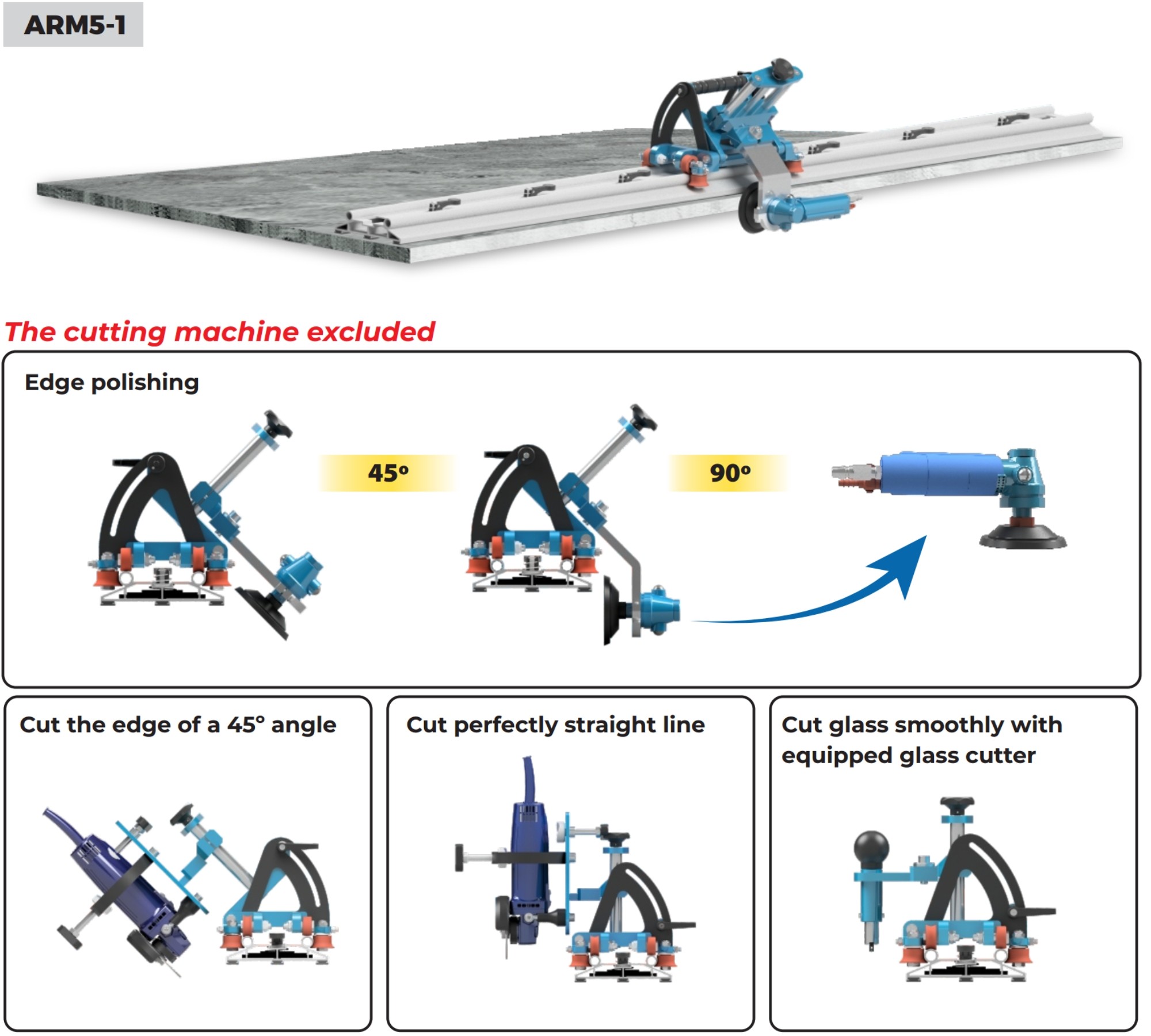 ARM5-1

The cutting machine excluded

Edge polishing

45º

90º

Cut the edge of a 45° angle

Cut perfectly straight line

Cut glass smoothly with equipped glass cutter