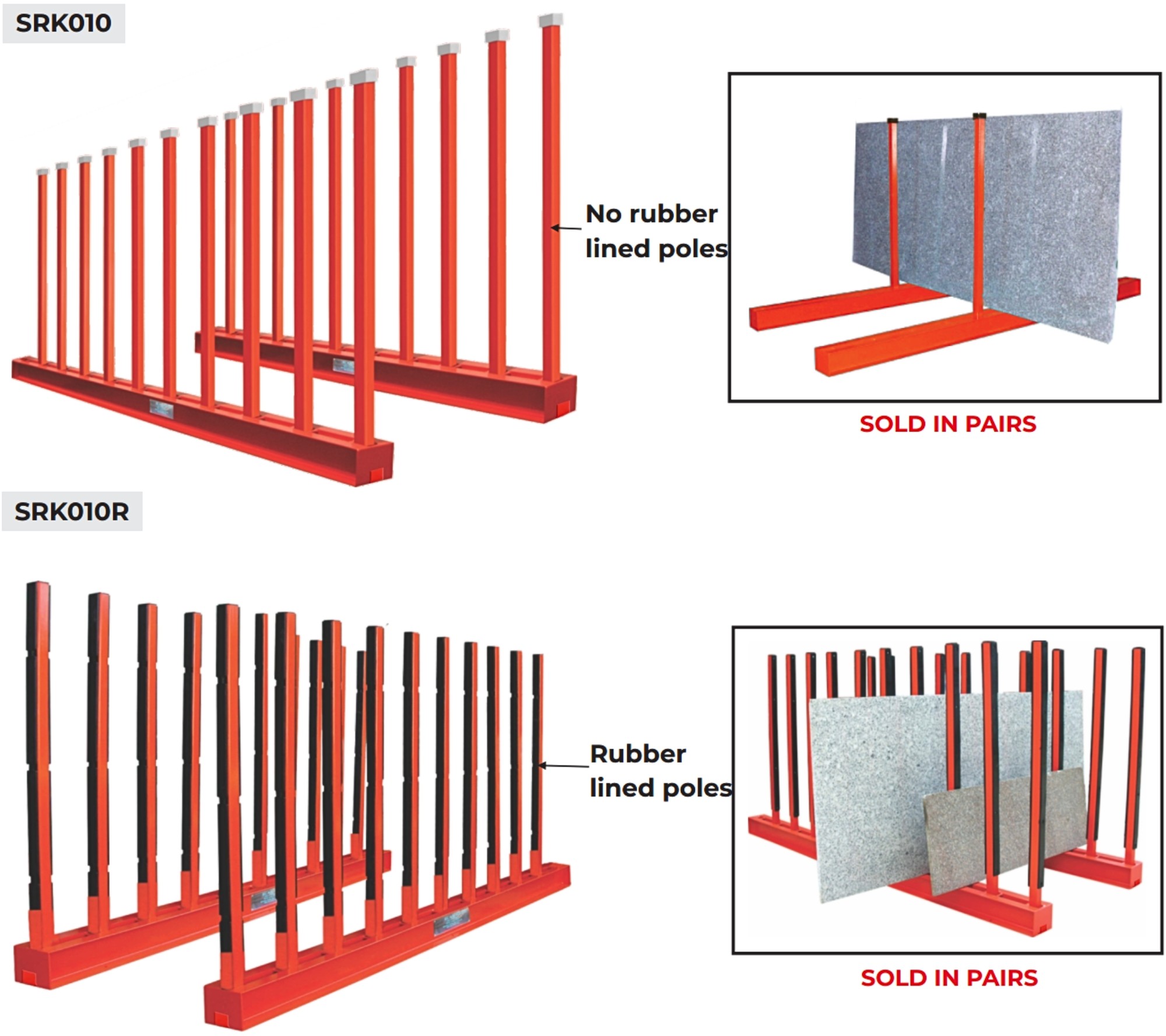 SRK010

No rubber lined poles

SOLD IN PAIRS

SRK010R

Rubber lined poles

SOLD IN PAIRS