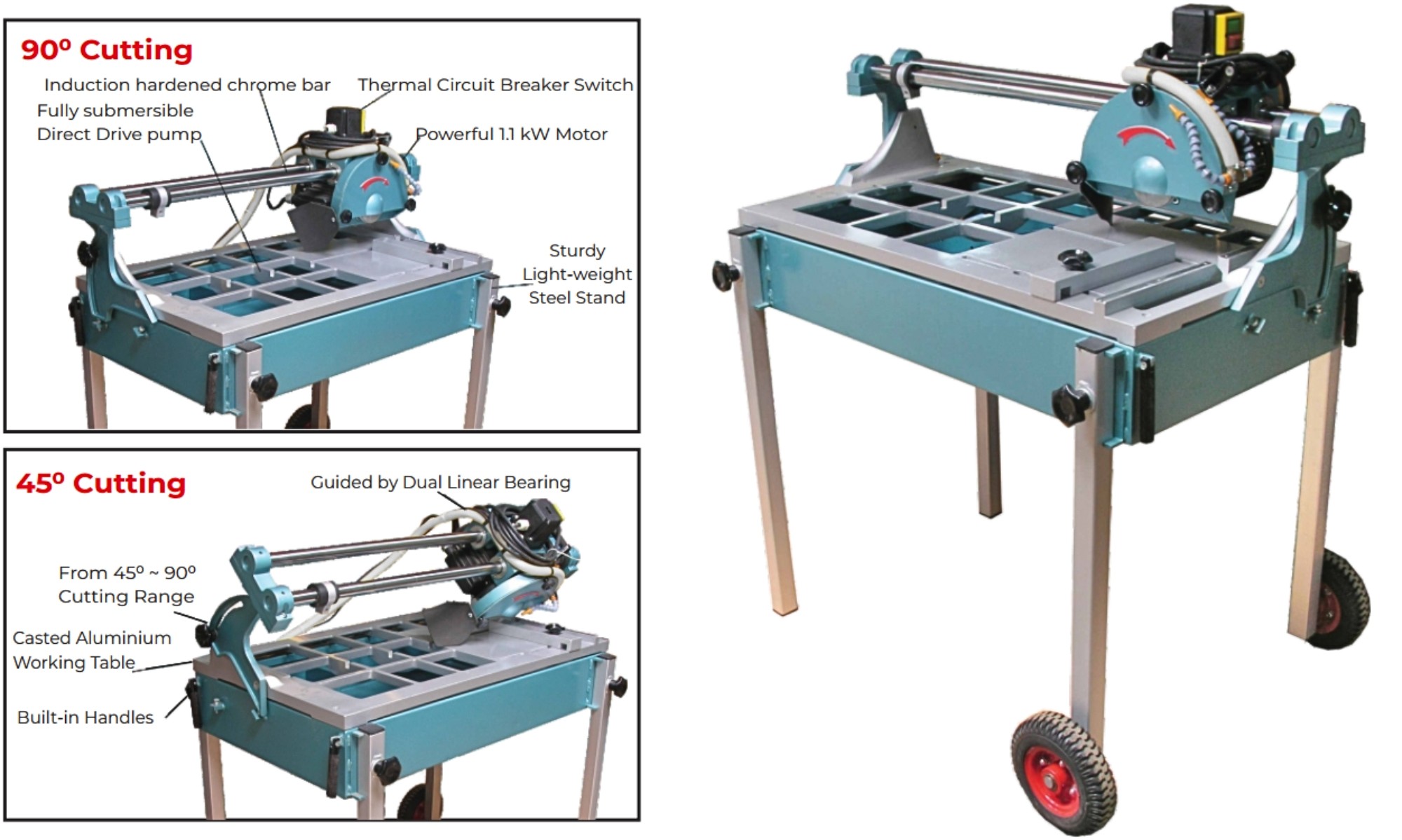 90º Cutting

Induction hardened chrome bar

Thermal Circuit Breaker Switch

Fully submersible Direct Drive pump

Powerful 1.1 kW Motor

Sturdy Light-weight Steel Stand

45º Cutting

Guided by Dual Linear Bearing

From 45º ~ 90º Cutting Range

Casted Aluminium Working Table

Built-in Handles