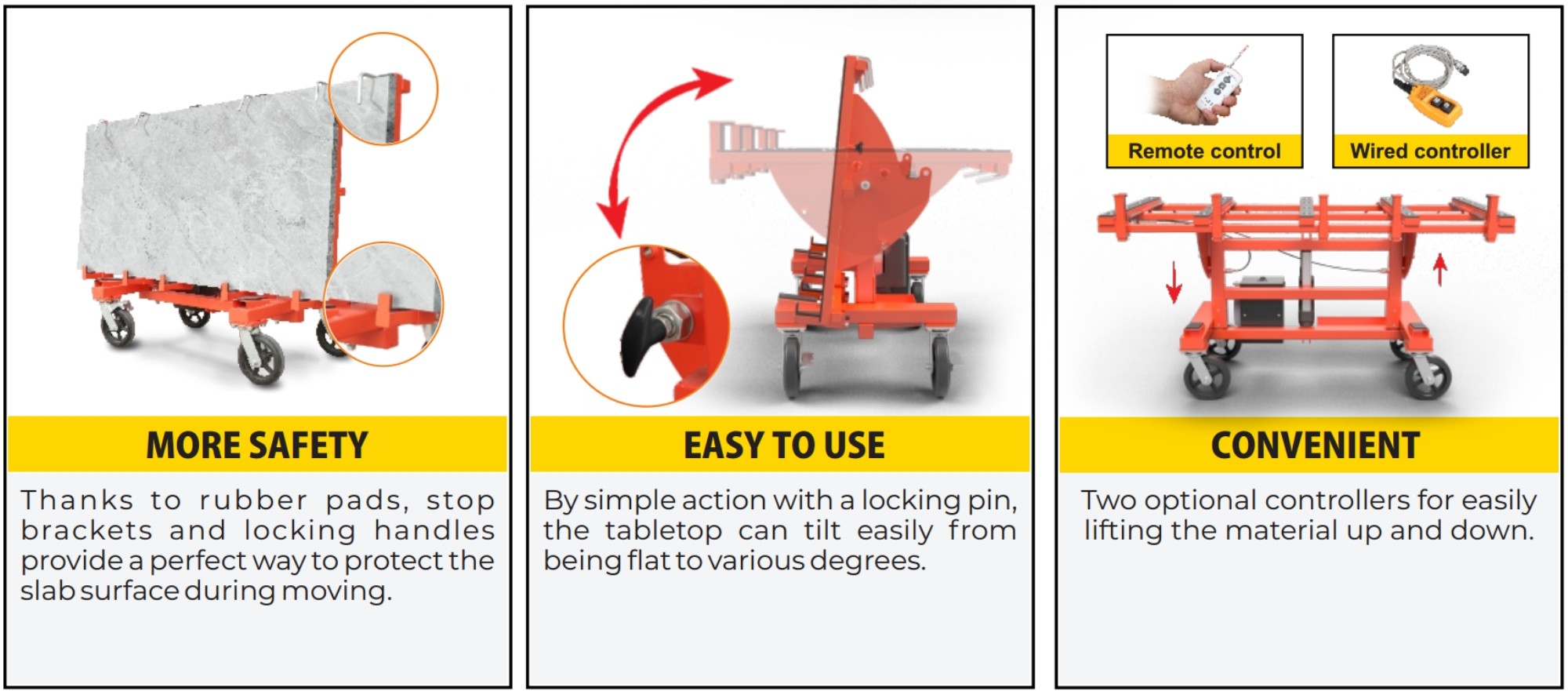 MORE SAFETY

Thanks to rubber pads, stop brackets and locking handles provide a perfect way to protect the slab surface during moving.

EASY TO USE

By simple action with a locking pin, the tabletop can tilt easily from being flat to various degrees.

Remote control

Wired controller

CONVENIENT

Two optional controllers for easily lifting the material up and down.