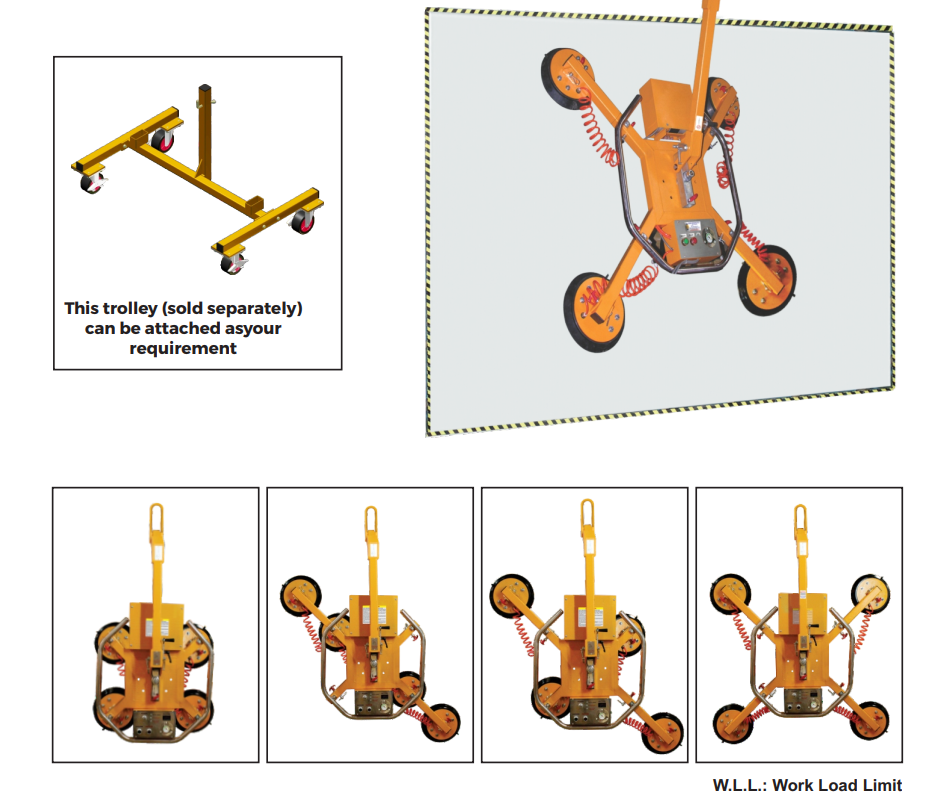 This trolley (sold separately) can be attached asyour requirement

W.L.L.: Work Load Limit