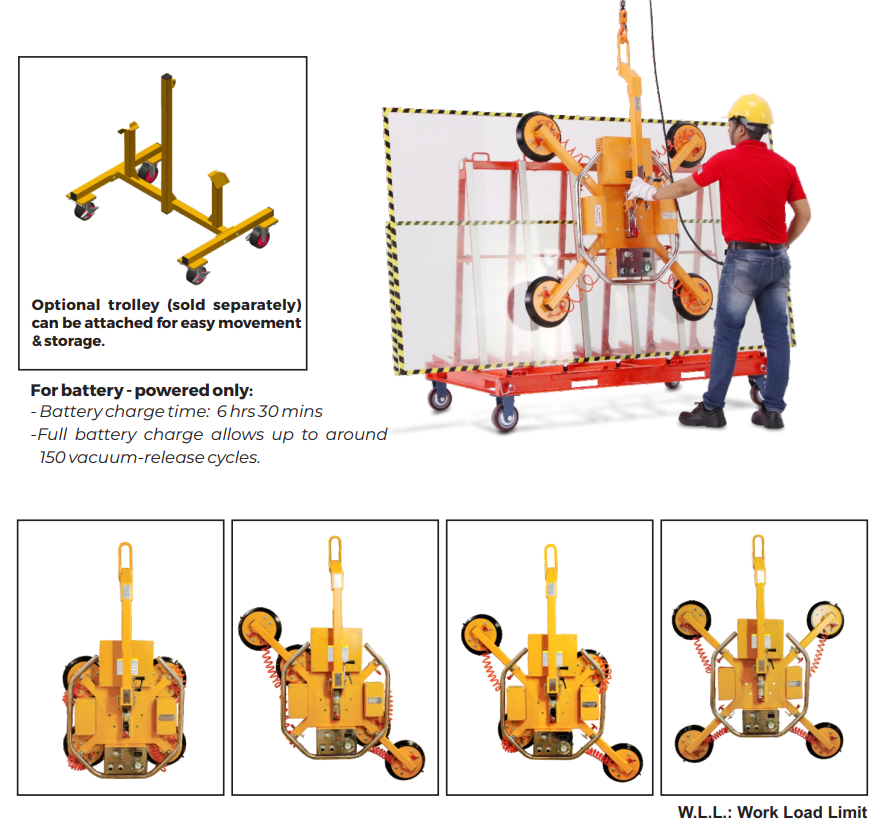 Optional trolley (sold separately) can be attached for easy movement & storage.

For battery - powered only:
- Battery charge time: 6 hrs 30 mins
-Full battery charge allows up to around 150 vacuum-release cycles.

W.L.L.: Work Load Limit