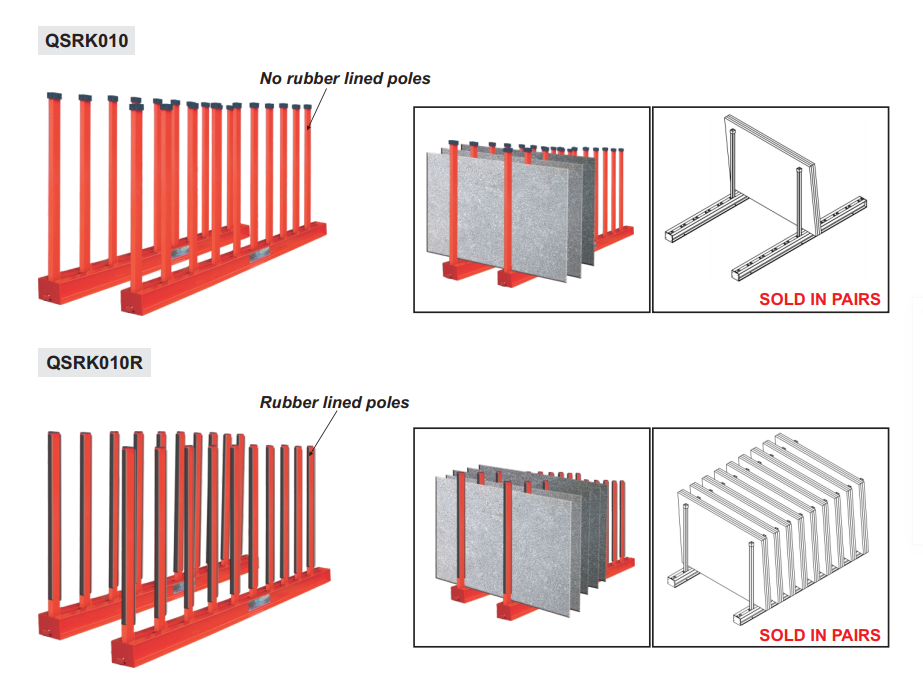 QSRK010

No rubber lined poles

SOLD IN PAIRS

QSRK010R

Rubber lined poles

SOLD IN PAIRS