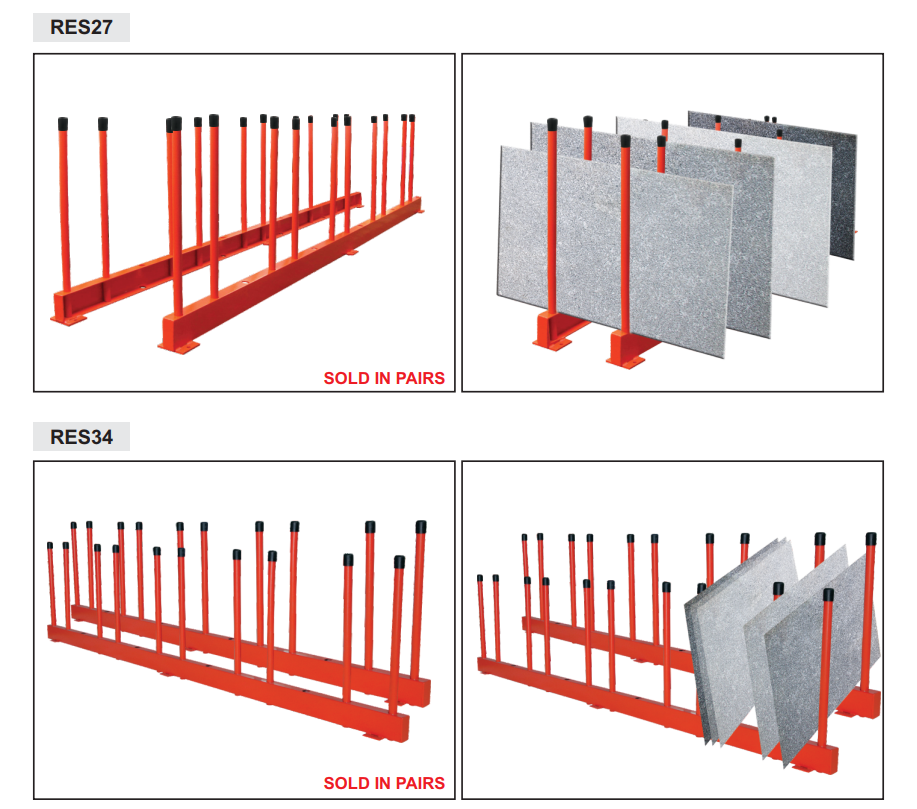 RES27

SOLD IN PAIRS

RES34

SOLD IN PAIRS