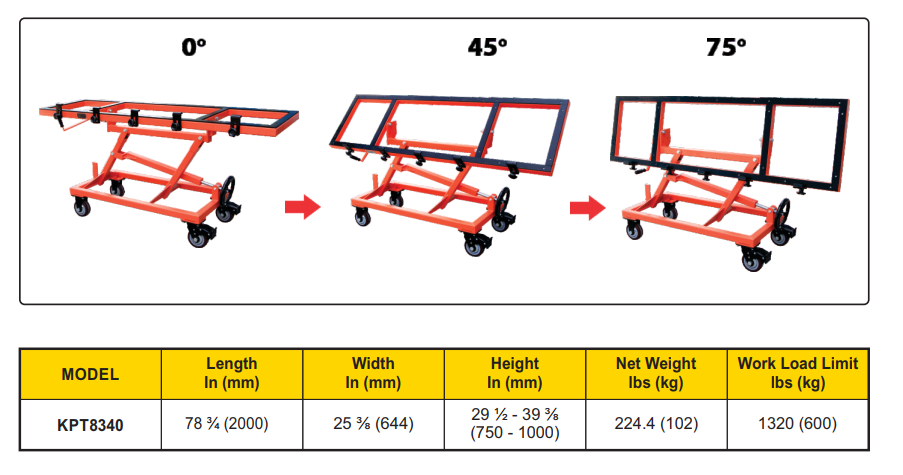 0º 45º 75º

| MODEL | Length In (mm) | Width In (mm) | Height In (mm) | Net Weight lbs (kg) | Work Load Limit lbs (kg) |
|---|---|---|---|---|---|
| KPT8340 | 78 ¾ (2000) | 25 ⅜ (644) | 29 ½ - 39 ⅜ (750 - 1000) | 224.4 (102) | 1320 (600) |